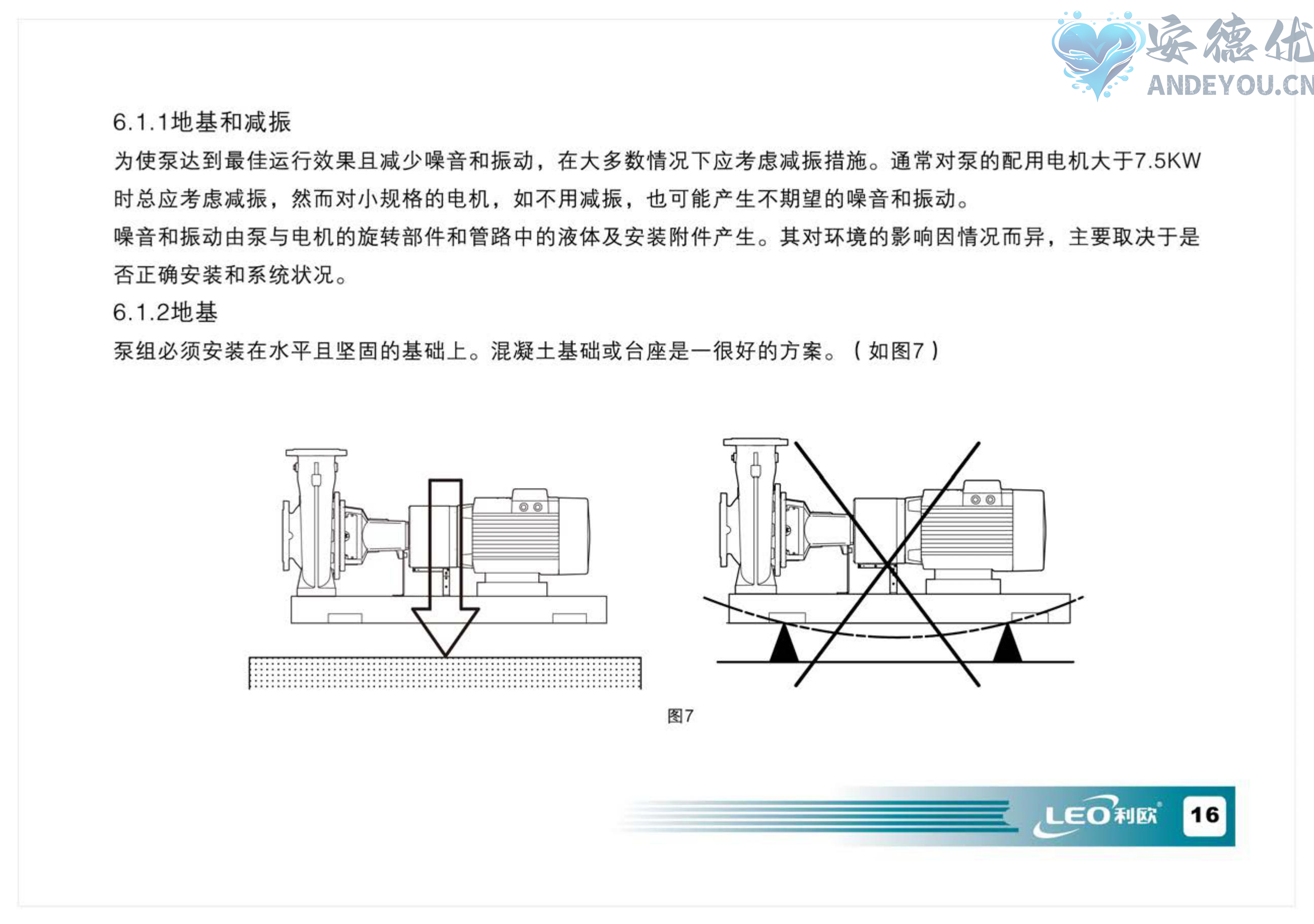 安德优
ANDEYOU.CN

6.1.1地基和减振

为使泵达到最佳运行效果且减少噪音和振动，在大多数情况下应考虑减振措施。通常对泵的配用电机大于7.5KW时总应考虑减振，然而对小规格的电机，如不用减振，也可能产生不期望的噪音和振动。

噪音和振动由泵与电机的旋转部件和管路中的液体及安装附件产生。其对环境的影响因情况而异，主要取决于是否正确安装和系统状况。

6.1.2地基

泵组必须安装在水平且坚固的基础上。混凝土基础或台座是一很好的方案。（如图7）

图7

LEO利欧

16