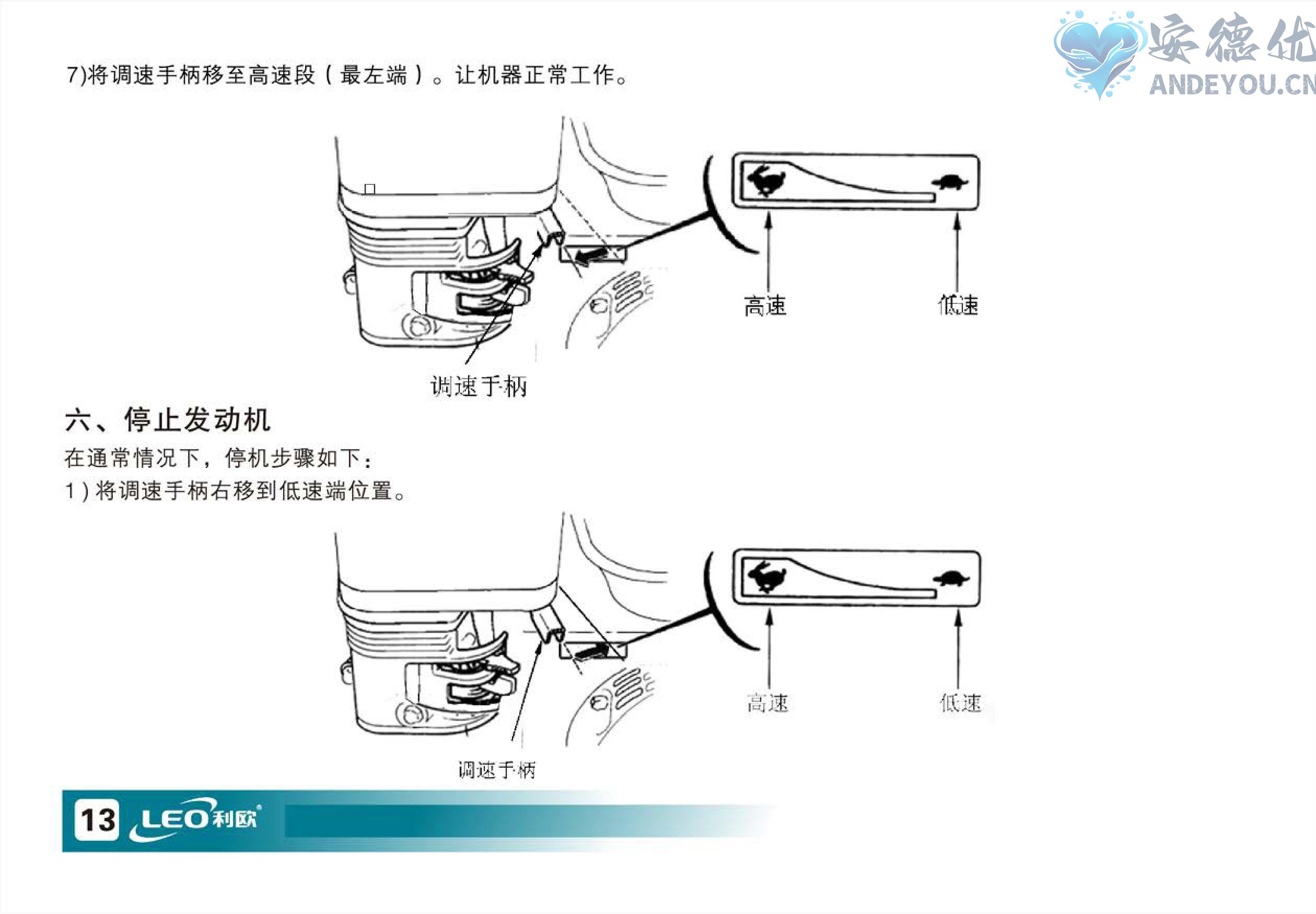 安德优
ANDEYOU.CN

7)将调速手柄移至高速段（最左端）。让机器正常工作。

高速
低速
调速手柄

六、停止发动机

在通常情况下，停机步骤如下：
1）将调速手柄右移到低速端位置。

高速
低速
调速手柄

13 LEO利欧